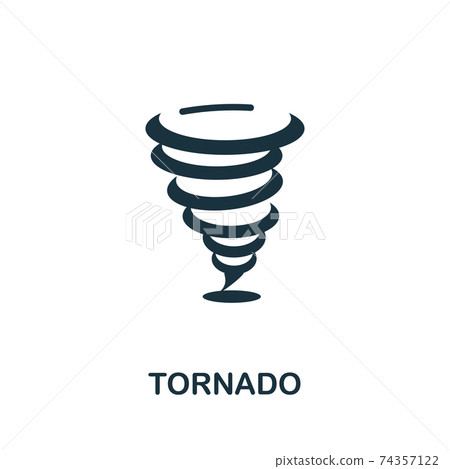 PIXTA

TORNADO

pixtastock.com - 74357122