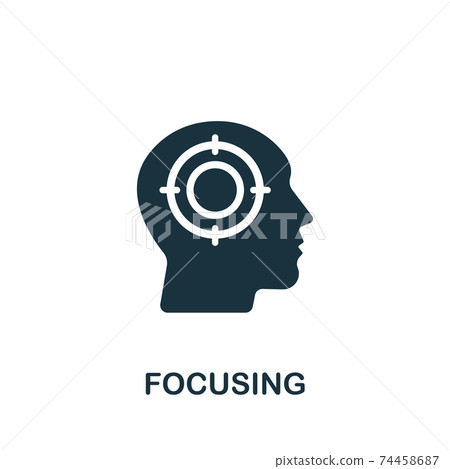 PIXTA

FOCUSING

pixtastock.com - 74458687