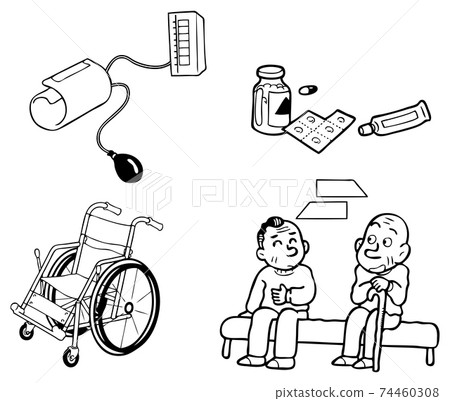 PIXTA

pixtastock.com - 74460308