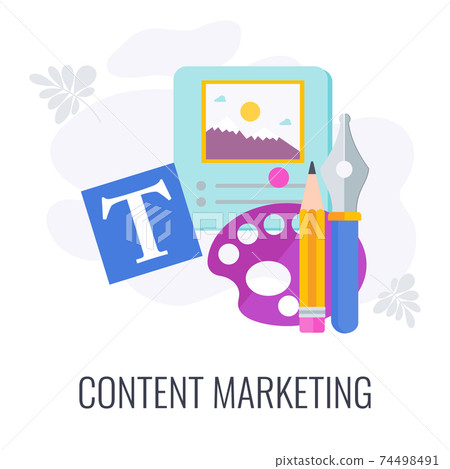 T

PIXTA

CONTENT MARKETING

pixtastock.com - 74498491