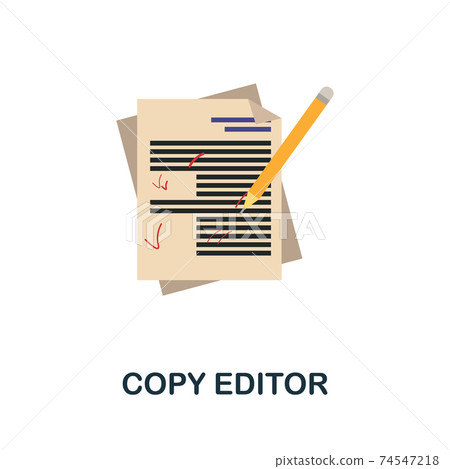 PIXTA

COPY EDITOR

pixtastock.com - 74547218