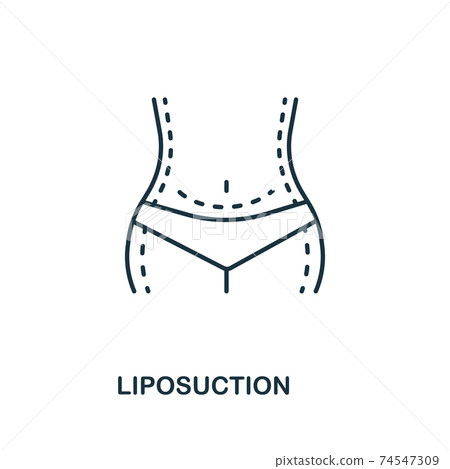 PIXTA

LIPOSUCTION

pixtastock.com - 74547309