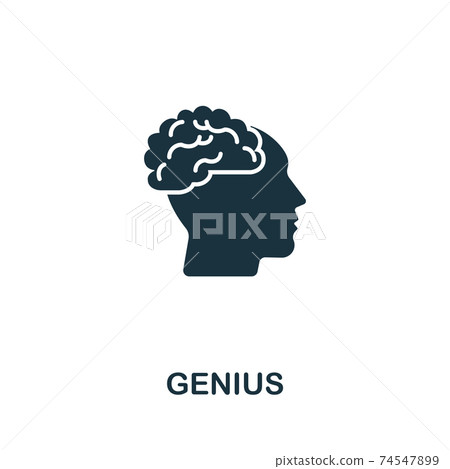 PIXTA

GENIUS

pixtastock.com - 74547899