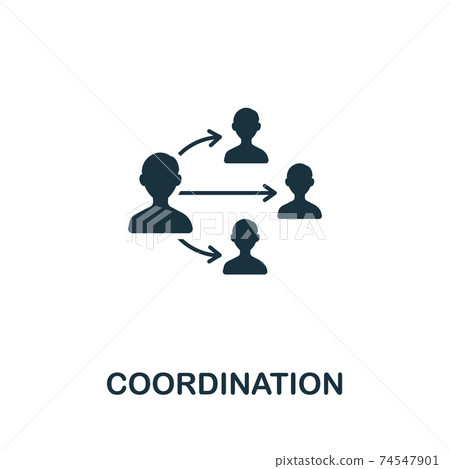 PIXTA

COORDINATION

pixtastock.com - 74547901