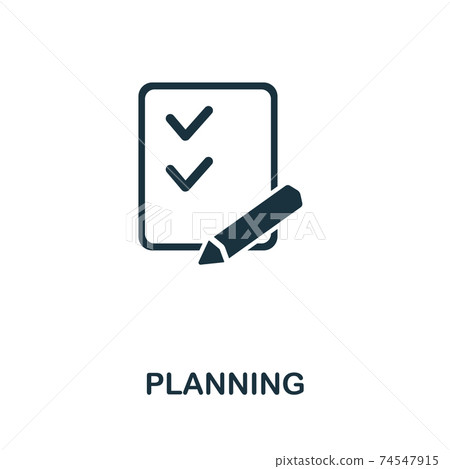 PIXTA

PLANNING

pixtastock.com - 74547915