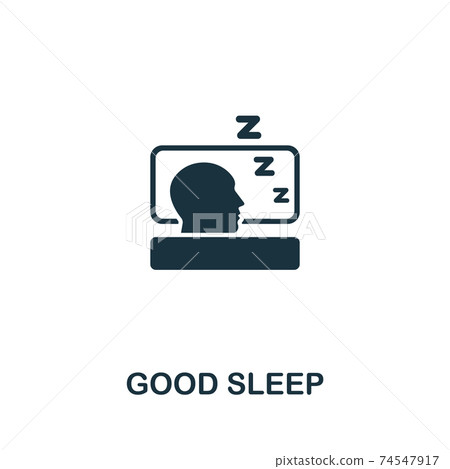 Z
Z
Z
PIXTA
GOOD SLEEP
pixtastock.com - 74547917