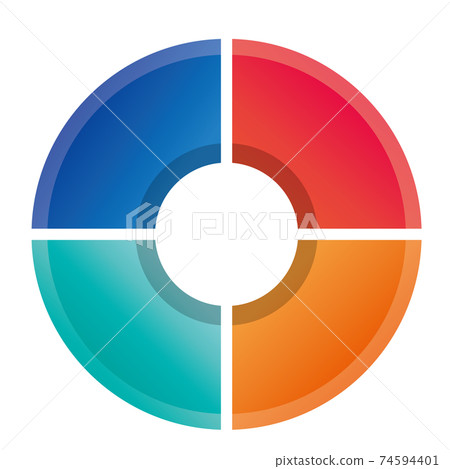 PIXTA

pixtastock.com - 74594401