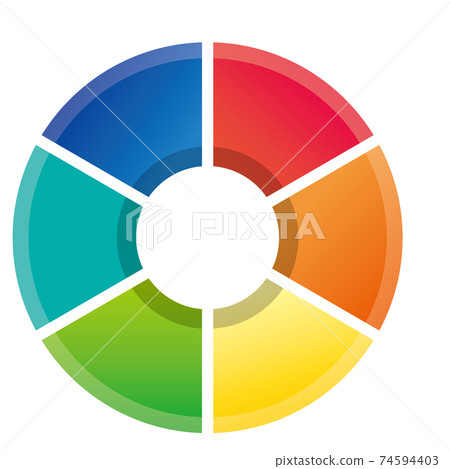 PIXTA

pixtastock.com - 74594403