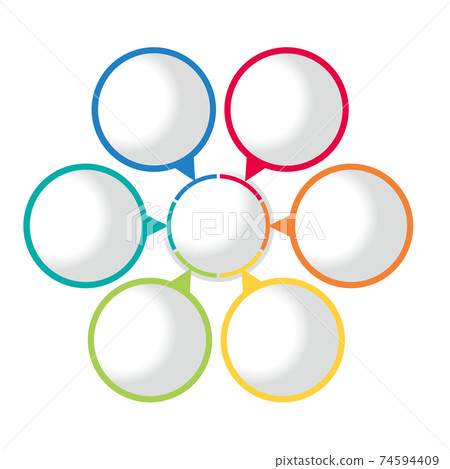 PIXTA

pixtastock.com - 74594409