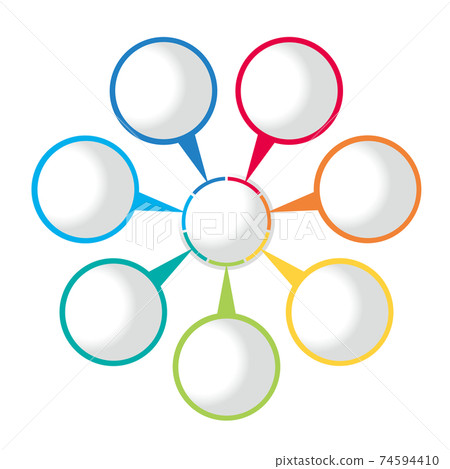 PIXTA

pixtastock.com - 74594410