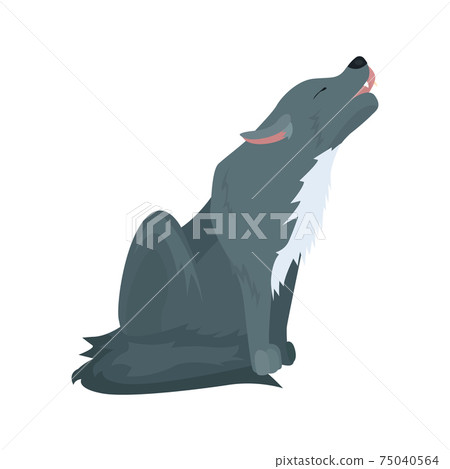 PIXTA

pixtastock.com - 75040564