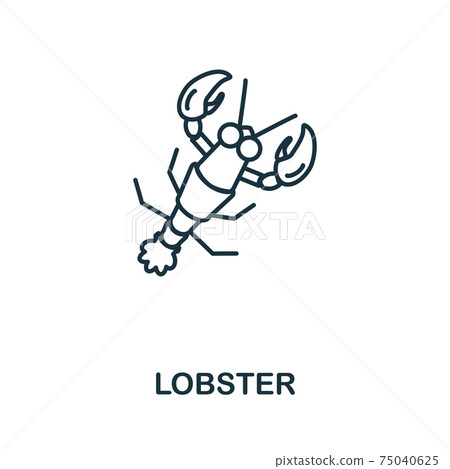 PIXTA

LOBSTER

pixtastock.com - 75040625