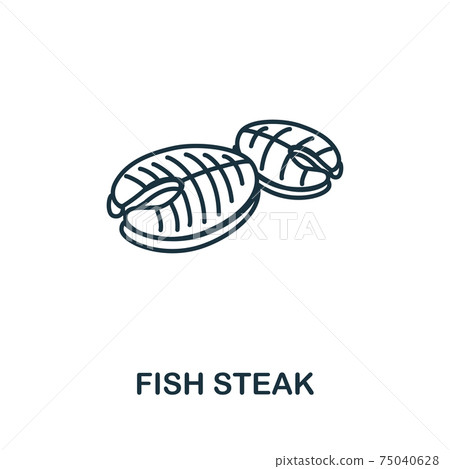 PIXTA

FISH STEAK

pixtastock.com - 75040628