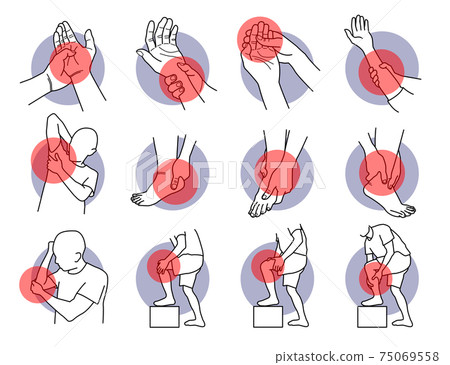 PIXTA

pixtastock.com - 75069558