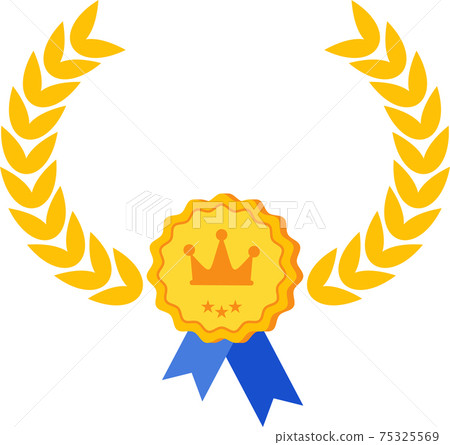 PIXTA

pixtastock.com - 75325569