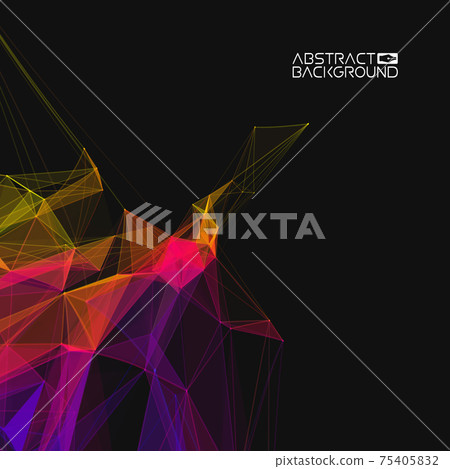 ABSTRACT
BACKGROUND

PIXTA

pixtastock.com - 75405832