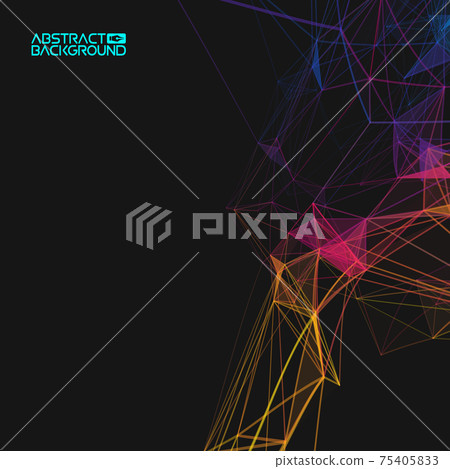 ABSTRACT
BACKGROUND

PIXTA

pixtastock.com - 75405833