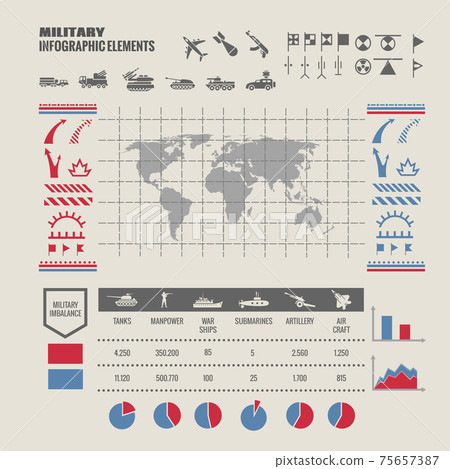 MILITARY
INFOGRAPHIC ELEMENTS

PIXTA

MILITARY IMBALANCE

| TANKS | MANPOWER | WAR SHIPS | SUBMARINES | ARTILLERY | AIR CRAFT |
|---|---|---|---|---|---|
| 4.250 | 350.200 | 85 | 5 | 2.560 | 1.250 |
| 11.120 | 500.770 | 100 | 25 | 1.700 | 815 |

pixtastock.com - 75657387