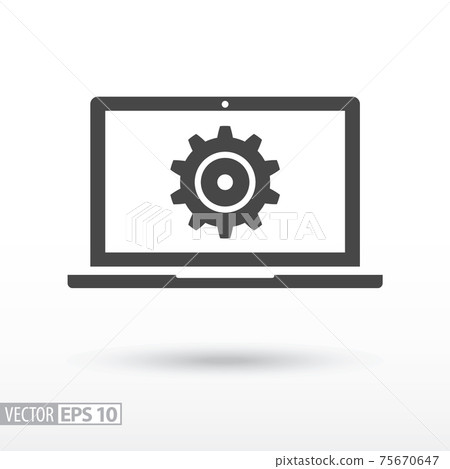 PIXTA

VECTOR EPS 10

pixtastock.com - 75670647