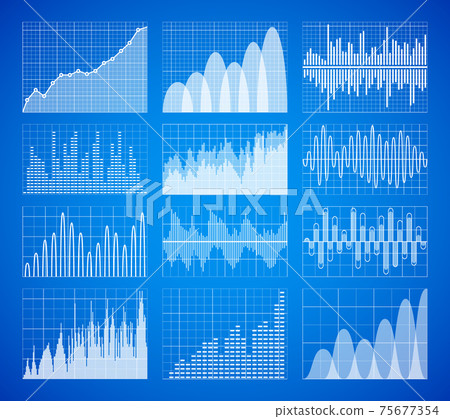 PIXTA

pixtastock.com - 75677354