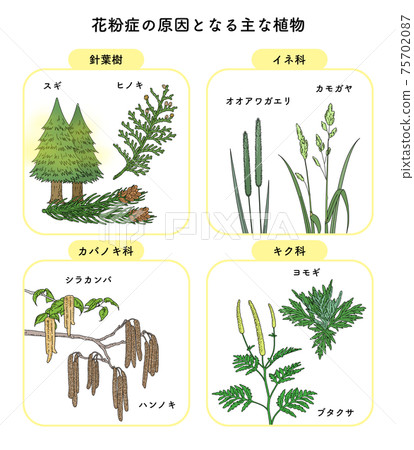 花粉症の原因となる主な植物

針葉樹

スギ

ヒノキ

イネ科

オオアワガエリ

カモガヤ

カバノキ科

シラカンバ

ハンノキ

キク科

ヨモギ

ブタクサ

PIXTA

pixtastock.com - 75702087