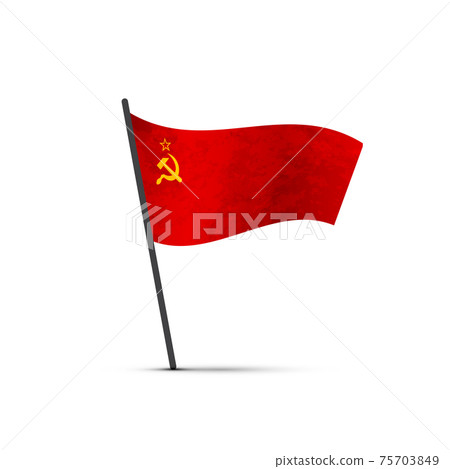 PIXTA

pixtastock.com - 75703849