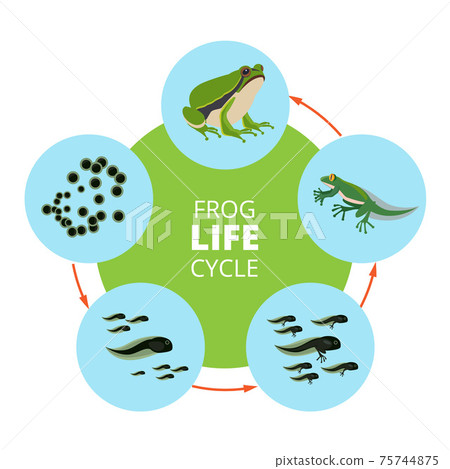 FROG
LIFE
CYCLE

PIXTA

pixtastock.com - 75744875