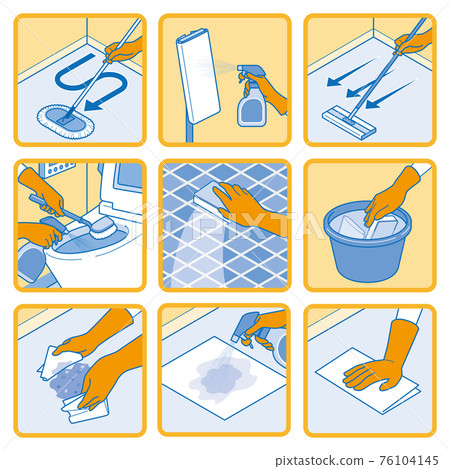 PIXTA

pixtastock.com - 76104145