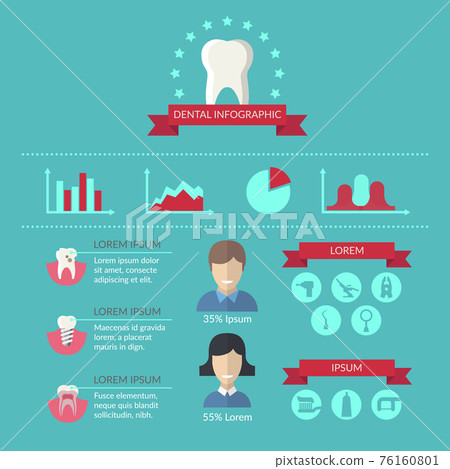 DENTAL INFOGRAPHIC

PIXTA

LOREM IPSUM
Lorem ipsum dolor sit amet, consecte adipiscing et elit.

LOREM IPSUM
Maecenas id gravida lorem, a placerat mauris in dign.

LOREM IPSUM
Fusce elementum, neque quis blandit sollicitudin, nibh.

35% Ipsum

55% Lorem

LOREM

IPSUM

pixtastock.com - 76160801