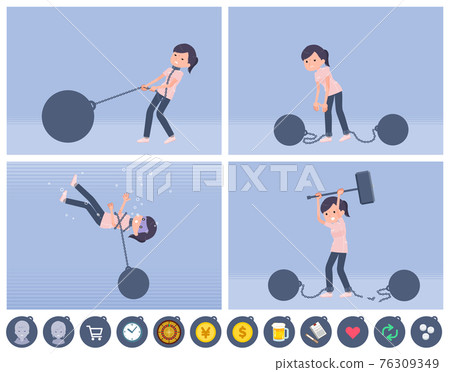 PIXTA

¥

$

pixtastock.com - 76309349