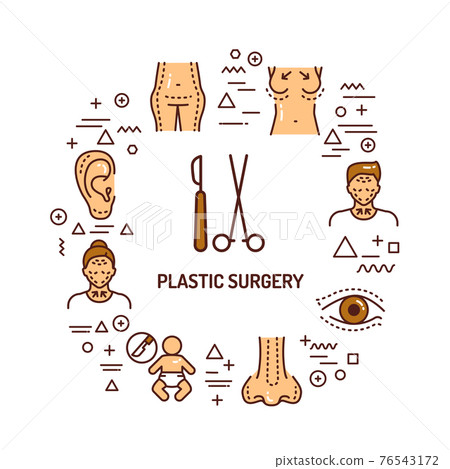 PIXTA

PLASTIC SURGERY

pixtastock.com - 76543172