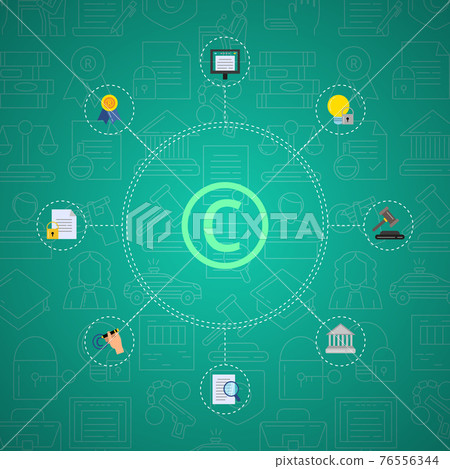 PIXTA

pixtastock.com - 76556344