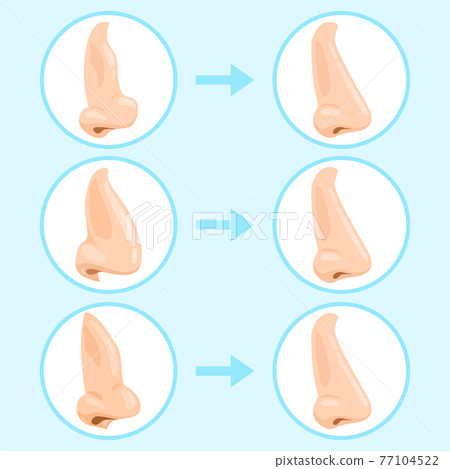 PIXTA

pixtastock.com - 77104522