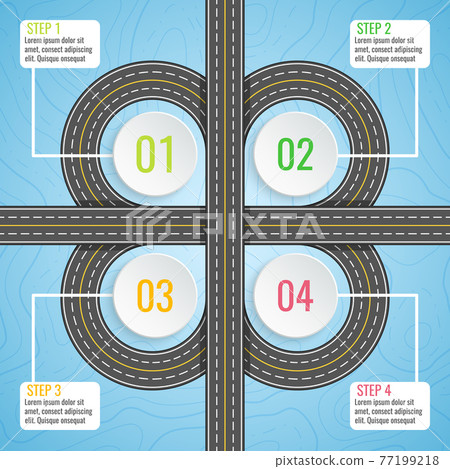 STEP 1
Lorem ipsum dolor sit amet, consect adipiscing elit. Quisque onsequat

STEP 2
Lorem ipsum dolor sit amet, consect adipiscing elit. Quisque onsequat

01

02

PIXTA

03

04

STEP 3
Lorem ipsum dolor sit amet, consect adipiscing elit. Quisque onsequat

STEP 4
Lorem ipsum dolor sit amet, consect adipiscing elit. Quisque onsequat

pixtastock.com - 77199218