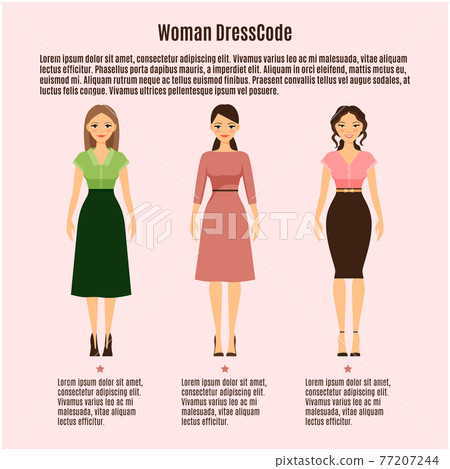 Woman DressCode

Lorem ipsum dolor sit amet, consectetur adipiscing elit. Vivamus varius leo ac mi malesuada, vitae aliquam lectus efficitur. Phasellus porta dapibus mauris, a imperdiet elit. Aliquam in orci eleifend, mattis metus eu, euismod mi. Aliquam rutrum neque ac tellus euismod finibus. Praesent convallis tellus vel augue sodales, at luctus felis congue. Vivamus ultrices pellentesque ipsum vel posuere.

PIXTA

Lorem ipsum dolor sit amet, consectetur adipiscing elit. Vivamus varius leo ac mi malesuada, vitae aliquam lectus efficitur.

Lorem ipsum dolor sit amet, consectetur adipiscing elit. Vivamus varius leo ac mi malesuada, vitae aliquam lectus efficitur.

Lorem ipsum dolor sit amet, consectetur adipiscing elit. Vivamus varius leo ac mi malesuada, vitae aliquam lectus efficitur.

pixtastock.com - 77207244