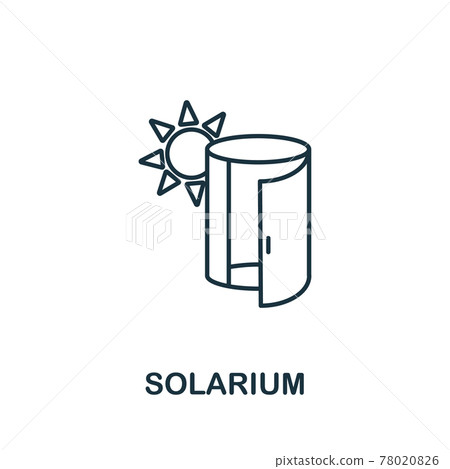 PIXTA

SOLARIUM

pixtastock.com - 78020826