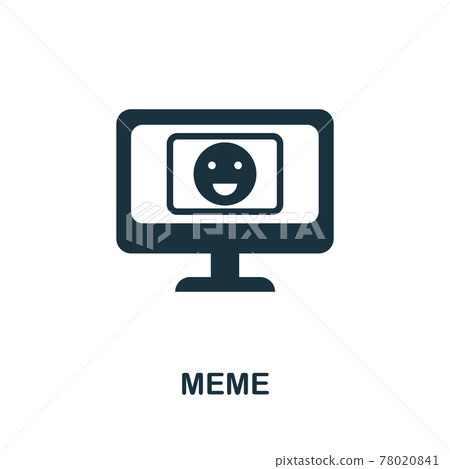 PIXTA

MEME

pixtastock.com - 78020841