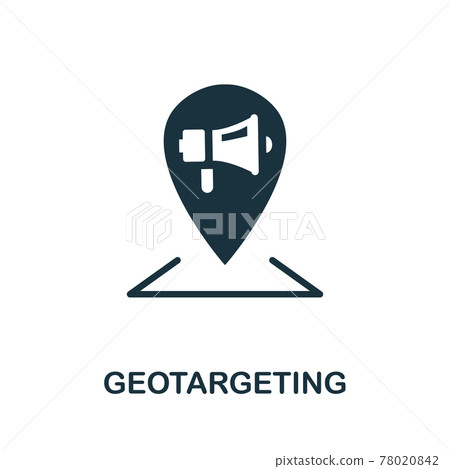 PIXTA

GEOTARGETING

pixtastock.com - 78020842