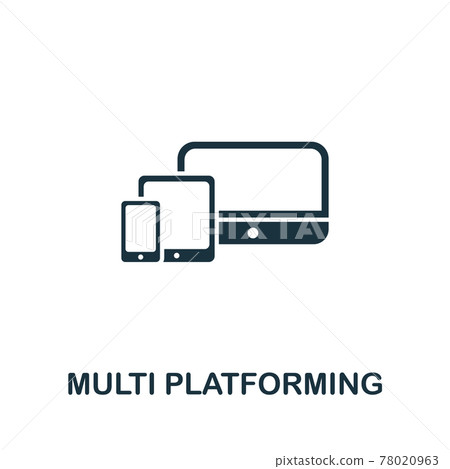 PIXTA

MULTI PLATFORMING

pixtastock.com - 78020963