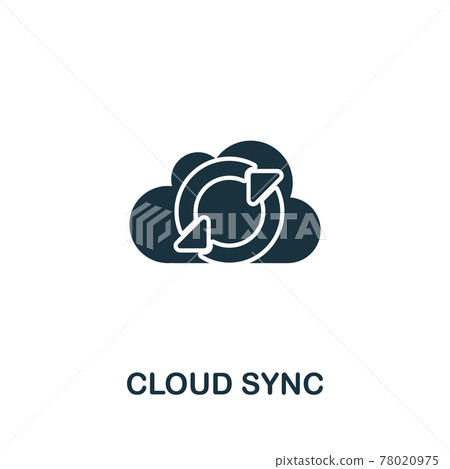 PIXTA

CLOUD SYNC

pixtastock.com - 78020975