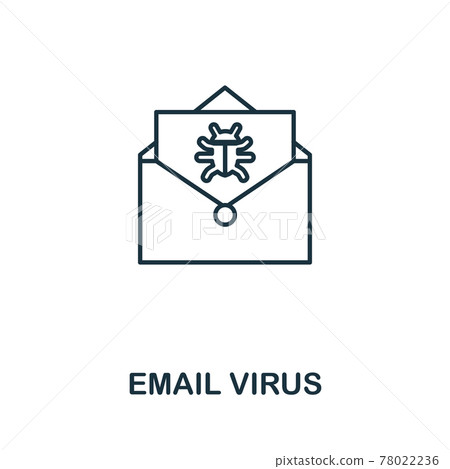 PIXTA

EMAIL VIRUS

pixtastock.com - 78022236