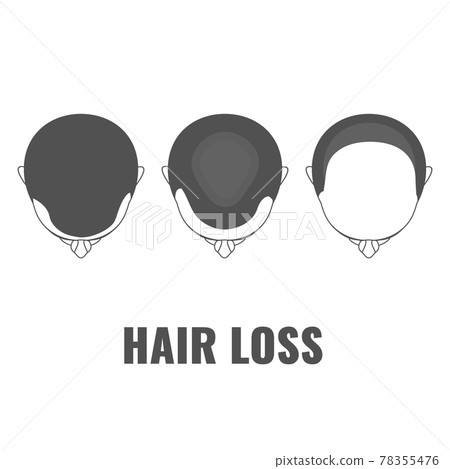 PIXTA

HAIR LOSS

pixtastock.com - 78355476