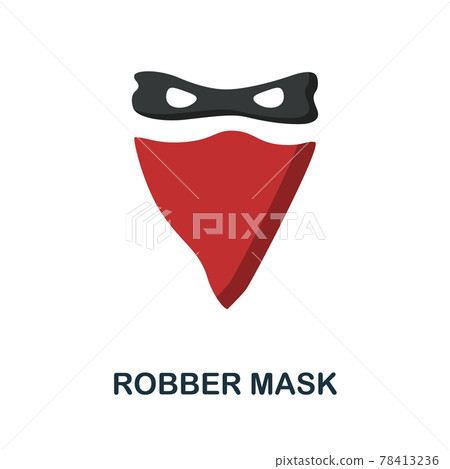 PIXTA

ROBBER MASK

pixtastock.com - 78413236