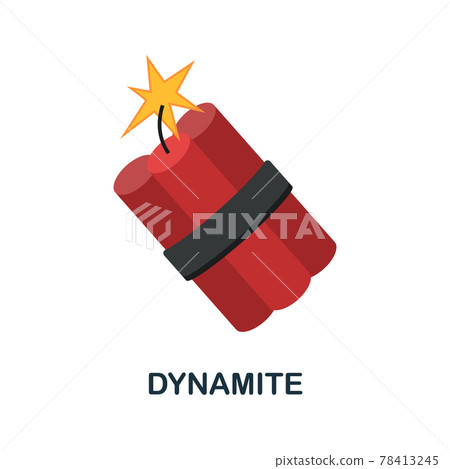 PIXTA

DYNAMITE

pixtastock.com - 78413245