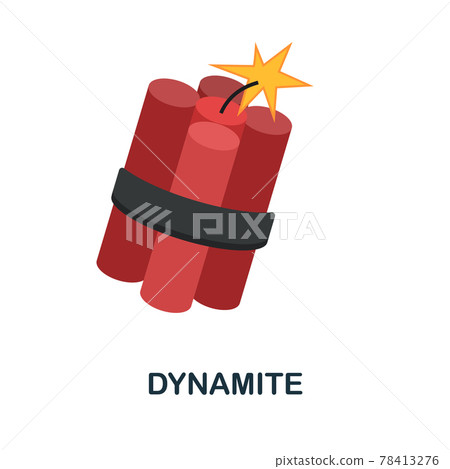 PIXTA

DYNAMITE

pixtastock.com - 78413276