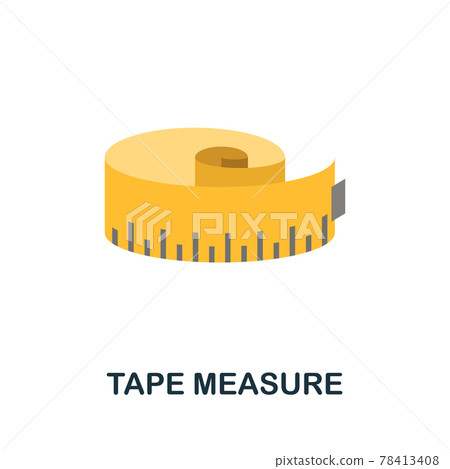 PIXTA

TAPE MEASURE

pixtastock.com - 78413408