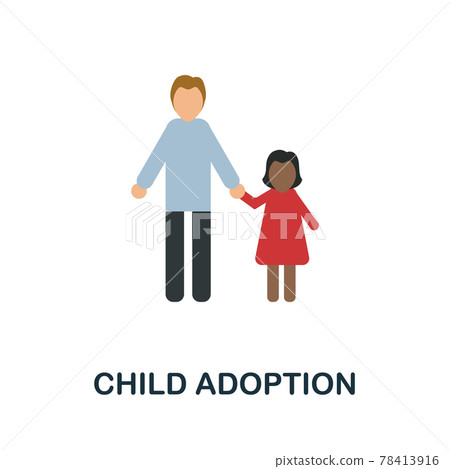 PIXTA

CHILD ADOPTION

pixtastock.com - 78413916