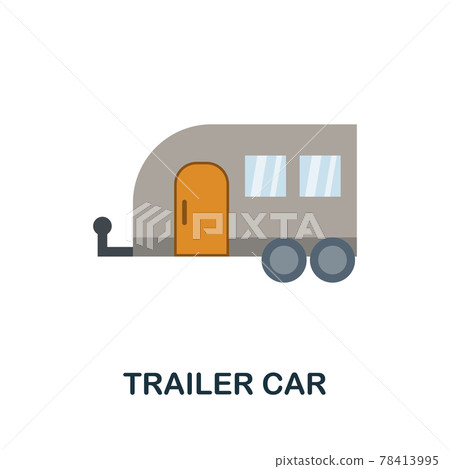 PIXTA

TRAILER CAR

pixtastock.com - 78413995