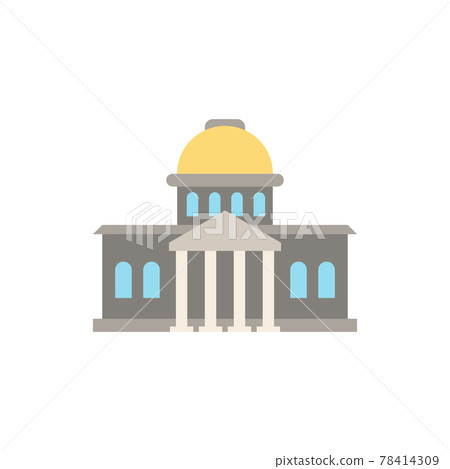 PIXTA

pixtastock.com - 78414309