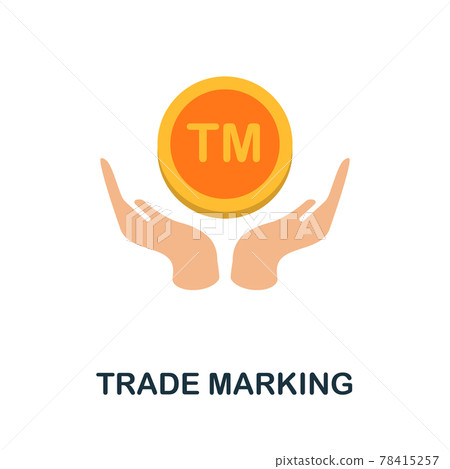 TM

PIXTA

TRADE MARKING

pixtastock.com - 78415257